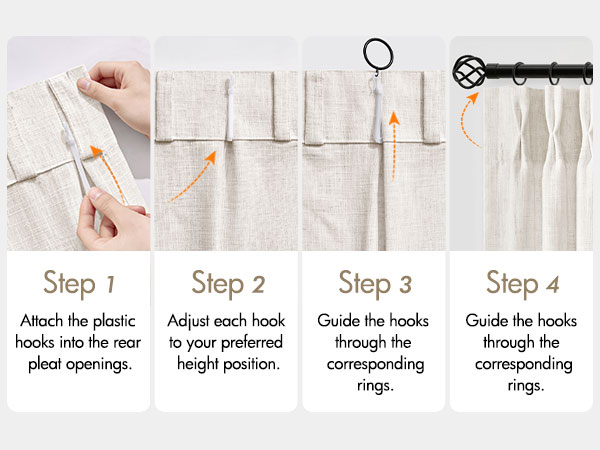 Step 1

Attach the plastic hooks into the rear pleat openings.

Step 2

Adjust each hook to your preferred height position.

Step 3

Guide the hooks through the corresponding rings.

Step 4

Guide the hooks through the corresponding rings.