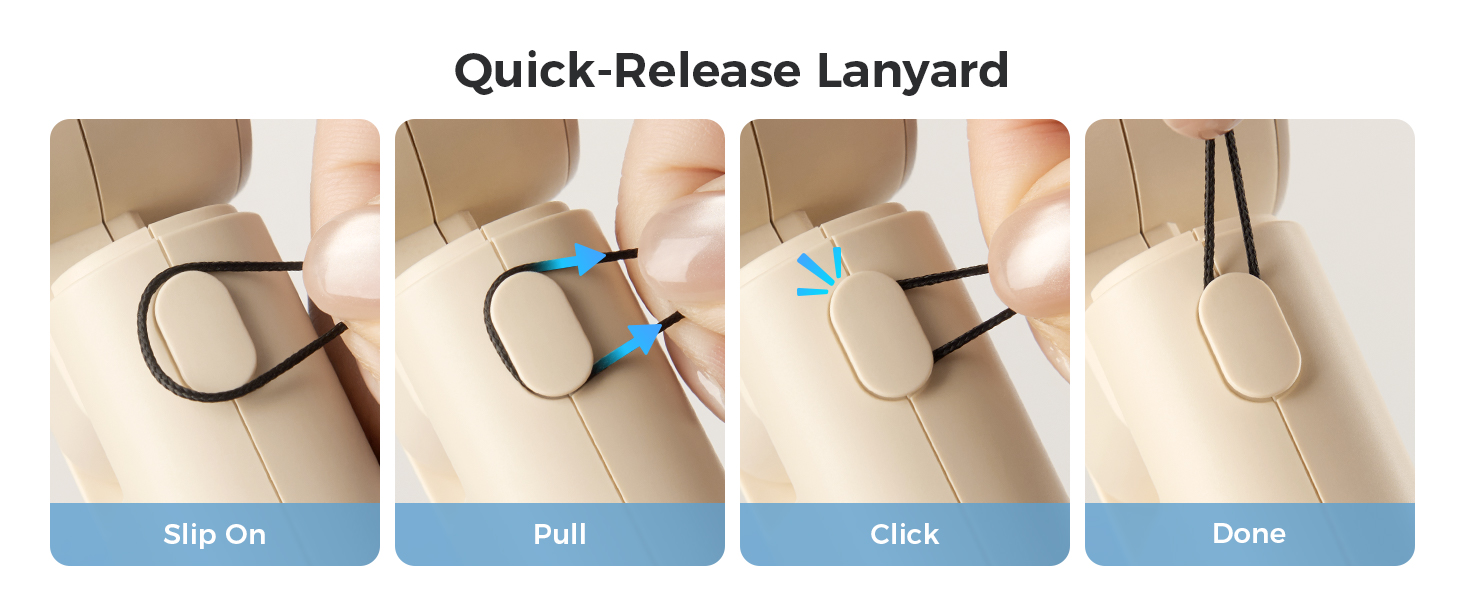 Quick-Release Lanyard

Slip On

Pull

Click

Done