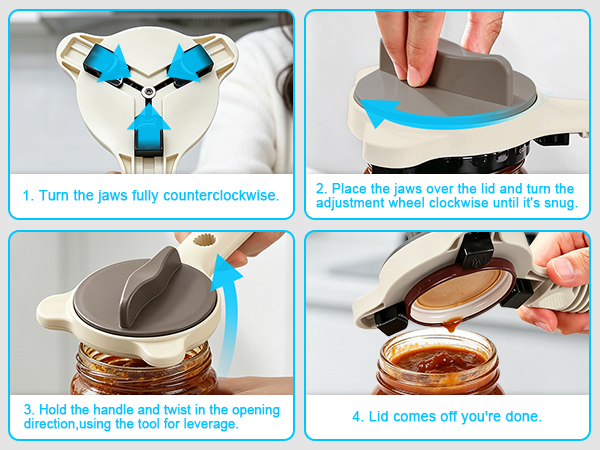 1. Turn the jaws fully counterclockwise.

2. Place the jaws over the lid and turn the adjustment wheel clockwise until it's snug.

3. Hold the handle and twist in the opening direction,using the tool for leverage.

4. Lid comes off you're done.