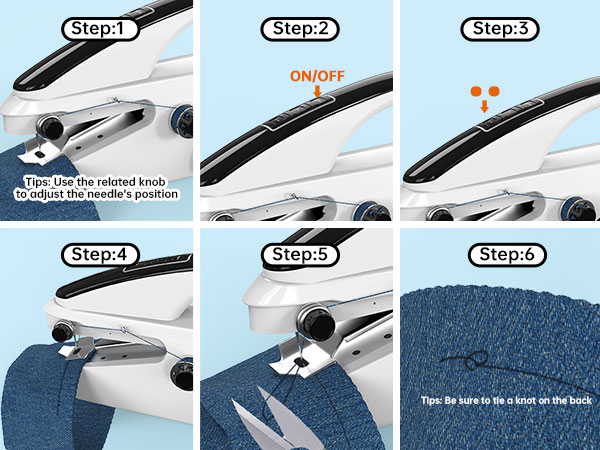 Step:1

Tips: Use the related knob to adjust the needle's position

Step:2

ON/OFF

Step:3

Step:4

Step:5

Step:6

Tips: Be sure to tie a knot on the back