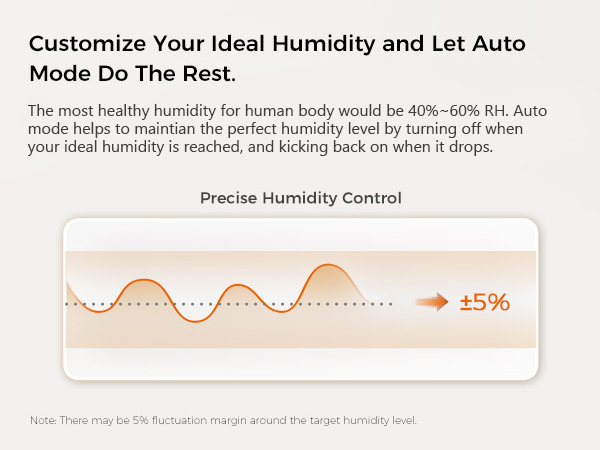 Customize Your Ideal Humidity and Let Auto Mode Do The Rest.

The most healthy humidity for human body would be 40%~60% RH. Auto mode helps to maintian the perfect humidity level by turning off when your ideal humidity is reached, and kicking back on when it drops.

Precise Humidity Control

±5%

Note: There may be 5% fluctuation margin around the target humidity level.