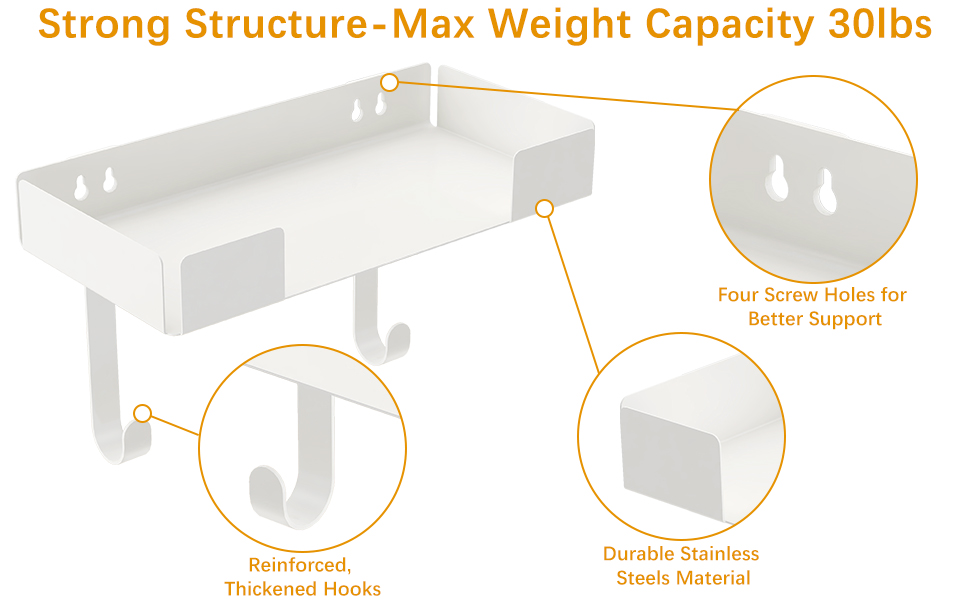 Strong Structure-Max Weight Capacity 30lbs

Four Screw Holes for Better Support

Reinforced, Thickened Hooks

Durable Stainless Steels Material