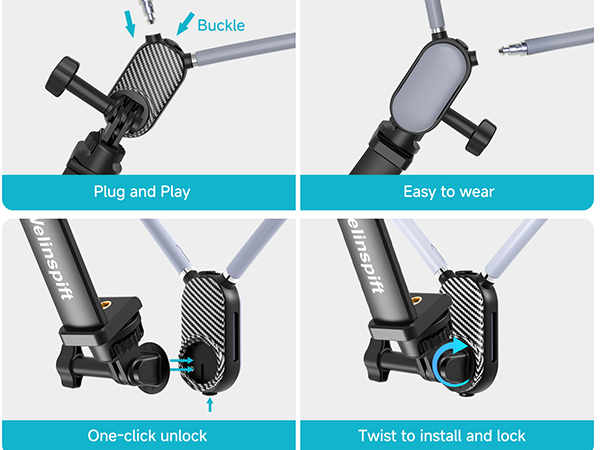 Buckle

Plug and Play

Easy to wear

Velinspift

One-click unlock

Velinspift

Twist to install and lock