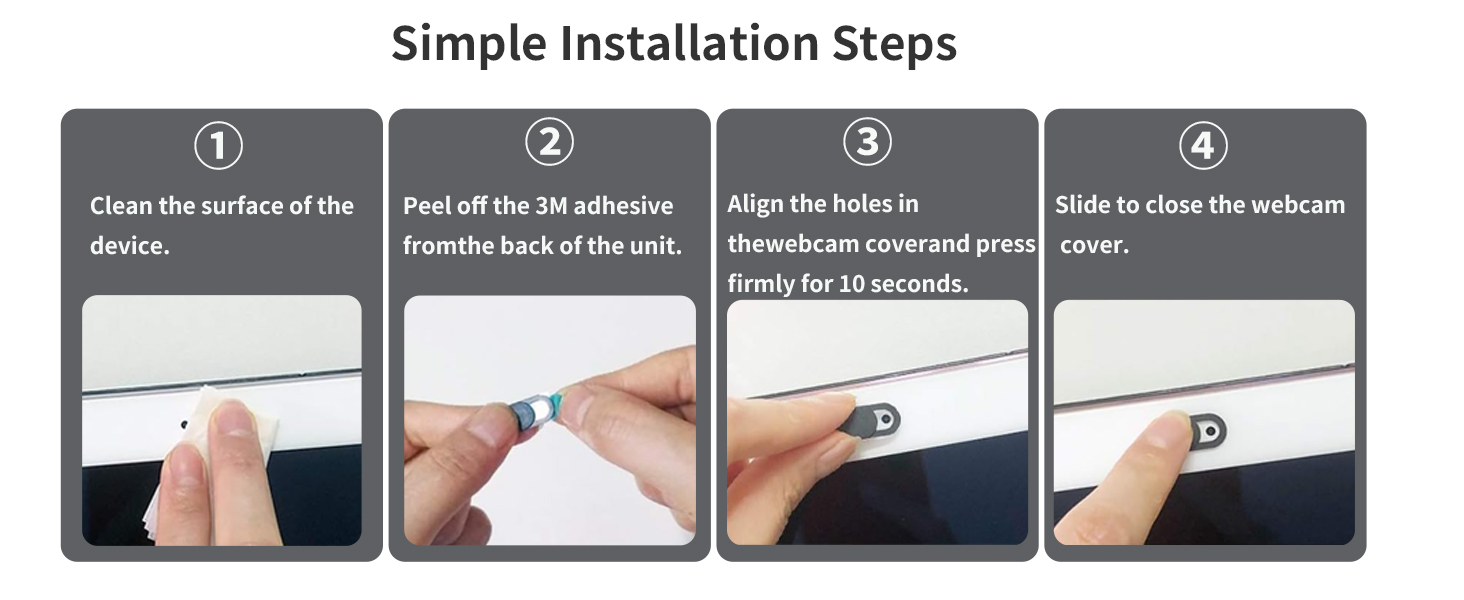 Simple Installation Steps

①

Clean the surface of the device.

②

Peel off the 3M adhesive fromthe back of the unit.

③

Align the holes in thewebcam coverand press firmly for 10 seconds.

④

Slide to close the webcam cover.