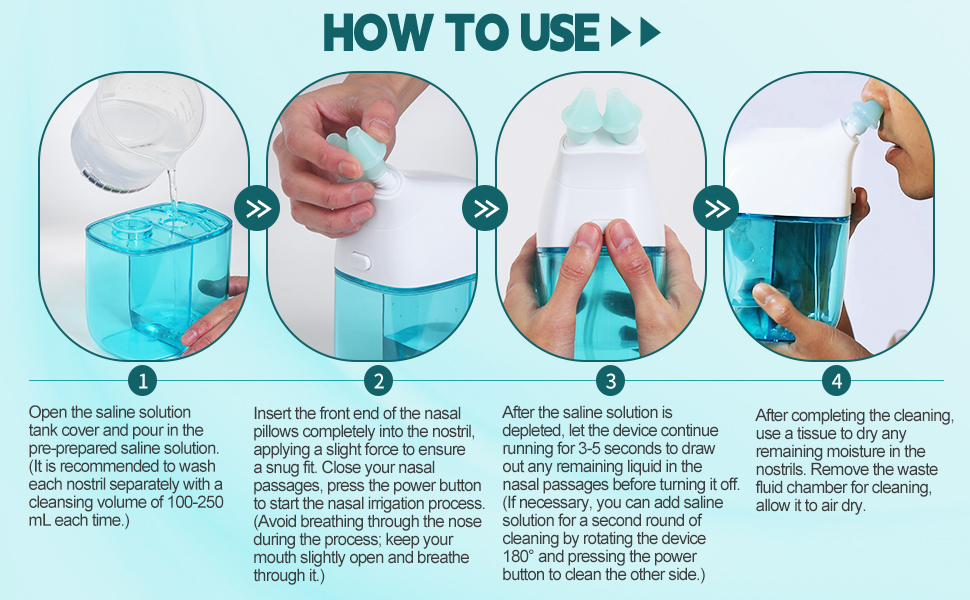 HOW TO USE

1

Open the saline solution tank cover and pour in the pre-prepared saline solution. (It is recommended to wash each nostril separately with a cleansing volume of 100-250 mL each time.)

2

Insert the front end of the nasal pillows completely into the nostril, applying a slight force to ensure a snug fit. Close your nasal passages, press the power button to start the nasal irrigation process. (Avoid breathing through the nose during the process; keep your mouth slightly open and breathe through it.)

3

After the saline solution is depleted, let the device continue running for 3-5 seconds to draw out any remaining liquid in the nasal passages before turning it off. (If necessary, you can add saline solution for a second round of cleaning by rotating the device 180° and pressing the power button to clean the other side.)

4

After completing the cleaning, use a tissue to dry any remaining moisture in the nostrils. Remove the waste fluid chamber for cleaning, allow it to air dry.