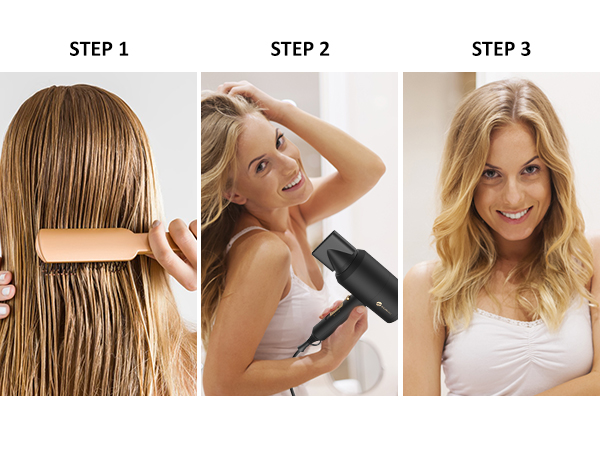 STEP 1

STEP 2

STEP 3