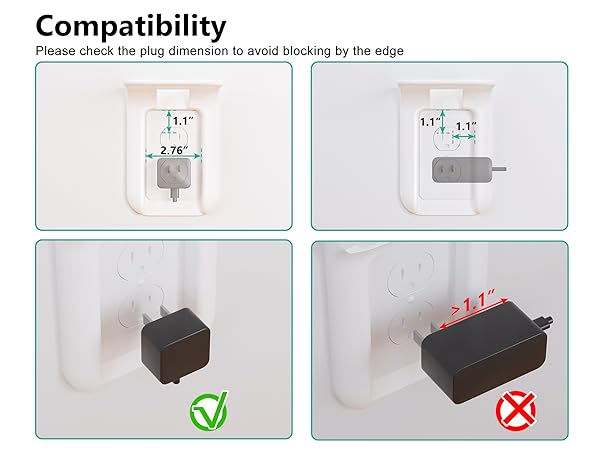 Compatibility
Please check the plug dimension to avoid blocking by the edge

1.1″
2.76″

1.1″
1.1″

>1.1″