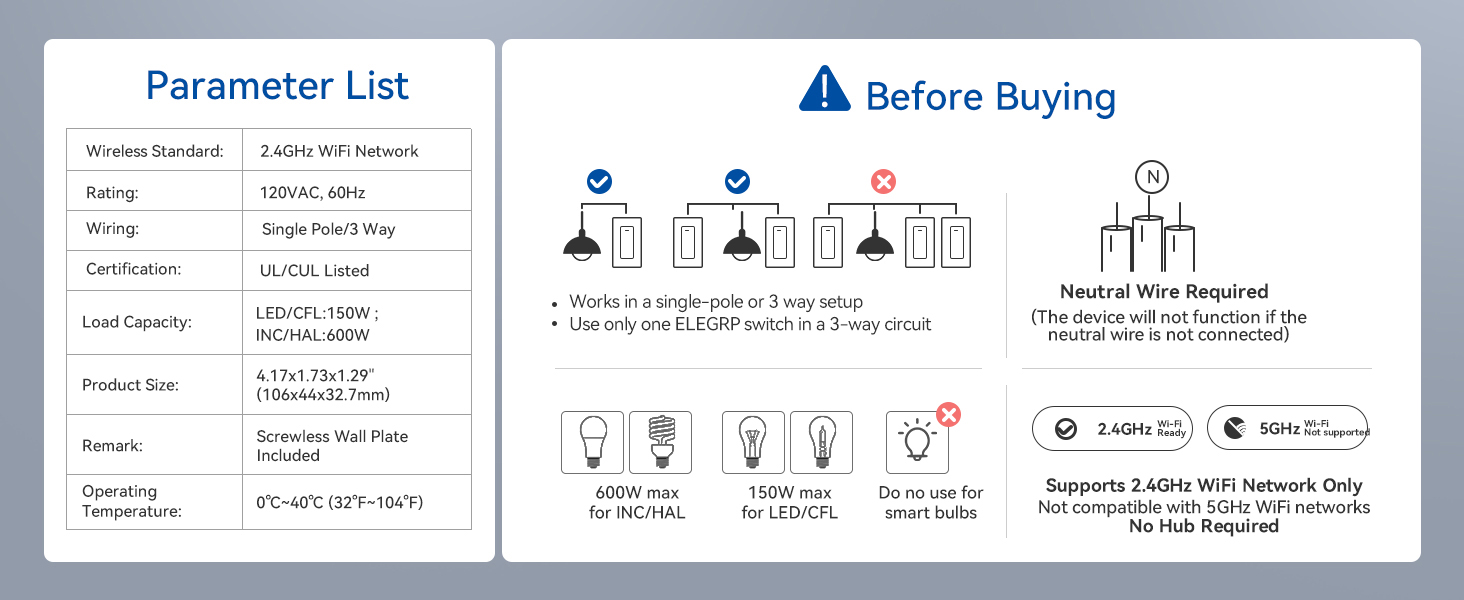 Parameter List

| Wireless Standard: | 2.4GHz WiFi Network |
|---|---|
| Rating: | 120VAC, 60Hz |
| Wiring: | Single Pole/3 Way |
| Certification: | UL/CUL Listed |
| Load Capacity: | LED/CFL:150W ; INC/HAL:600W |
| Product Size: | 4.17x1.73x1.29" (106x44x32.7mm) |
| Remark: | Screwless Wall Plate Included |
| Operating Temperature: | 0℃~40℃ (32°F~104°F) |

Before Buying

• Works in a single-pole or 3 way setup
• Use only one ELEGRP switch in a 3-way circuit

N

Neutral Wire Required
(The device will not function if the neutral wire is not connected)

600W max for INC/HAL

150W max for LED/CFL

Do no use for smart bulbs

2.4GHz Wi-Fi Ready

5GHz Wi-Fi Not supported

Supports 2.4GHz WiFi Network Only
Not compatible with 5GHz WiFi networks
No Hub Required