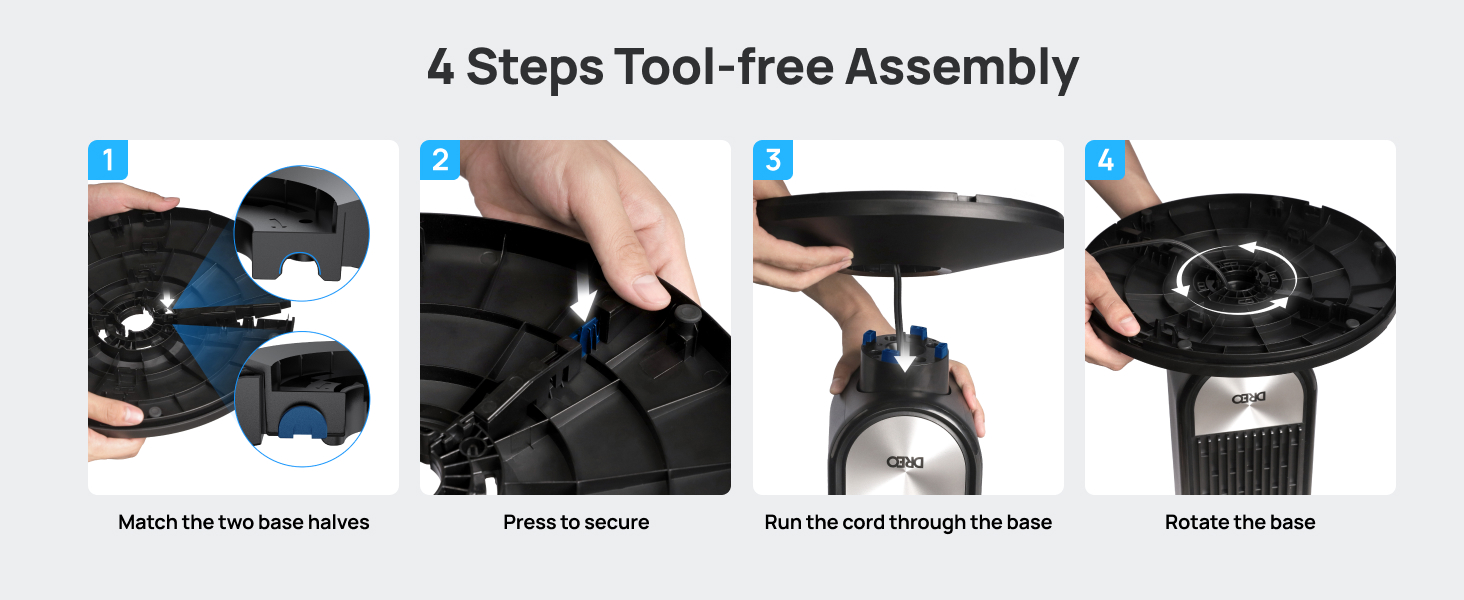 4 Steps Tool-free Assembly

1

Match the two base halves

2

Press to secure

3

DREO

Run the cord through the base

4

DREO

Rotate the base