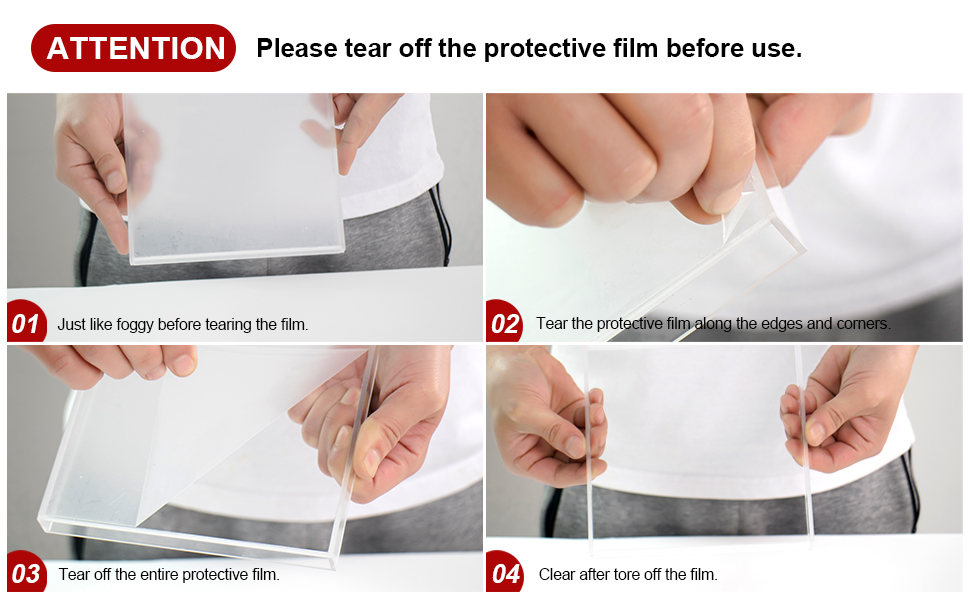 ATTENTION Please tear off the protective film before use.

01 Just like foggy before tearing the film.

02 Tear the protective film along the edges and corners.

03 Tear off the entire protective film.

04 Clear after tore off the film.