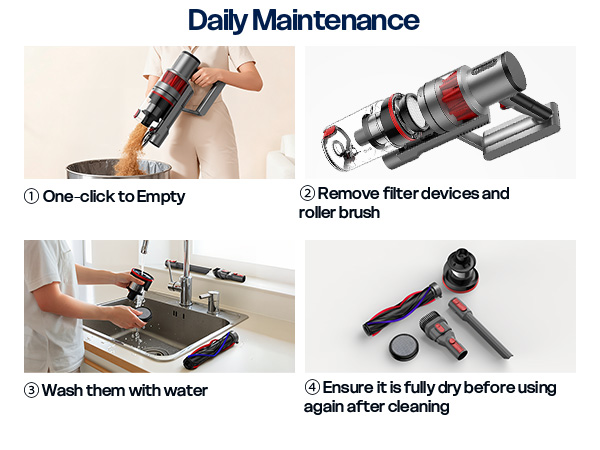 Daily Maintenance

① One-click to Empty

② Remove filter devices and roller brush

③ Wash them with water

④ Ensure it is fully dry before using again after cleaning