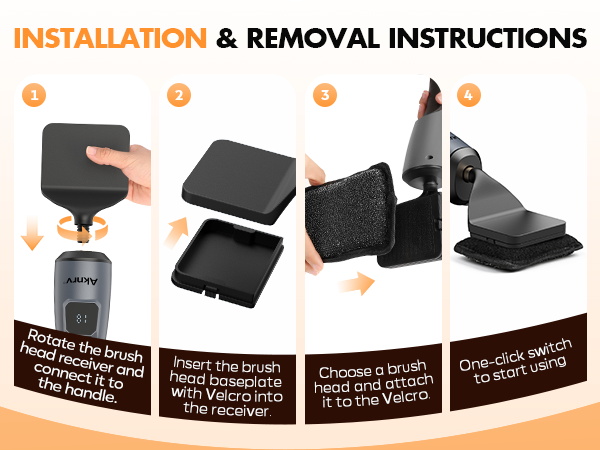 INSTALLATION & REMOVAL INSTRUCTIONS

1

Aknrv

18

Rotate the brush head receiver and connect it to the handle.

2

Insert the brush head baseplate with Velcro into the receiver.

3

Choose a brush head and attach it to the Velcro.

4

One-click switch to start using