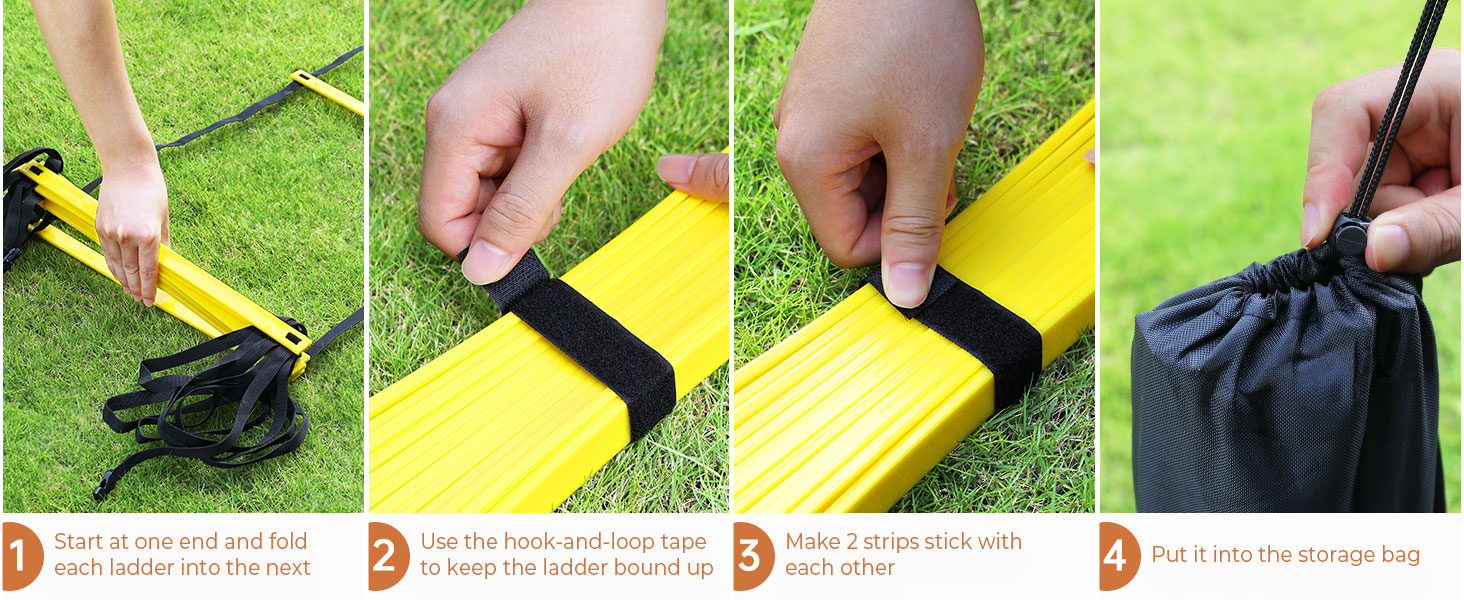 1 Start at one end and fold each ladder into the next

2 Use the hook-and-loop tape to keep the ladder bound up

3 Make 2 strips stick with each other

4 Put it into the storage bag