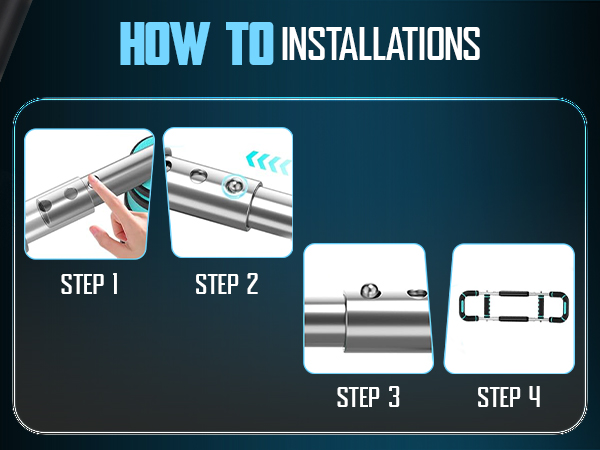 HOW TO INSTALLATIONS

STEP 1

STEP 2

STEP 3

STEP 4