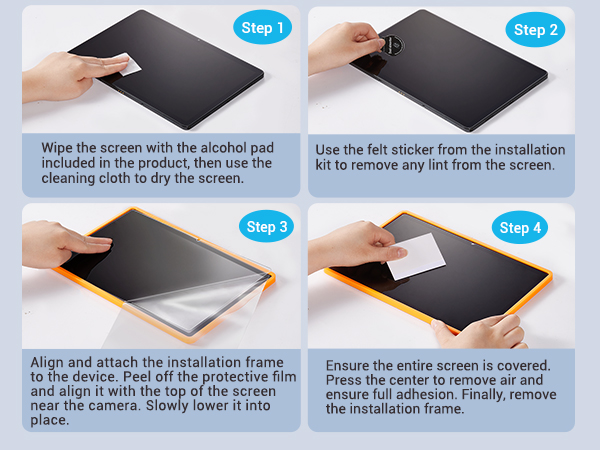 Step 1

Wipe the screen with the alcohol pad included in the product, then use the cleaning cloth to dry the screen.

Step 2

Use the felt sticker from the installation kit to remove any lint from the screen.

Step 3

Align and attach the installation frame to the device. Peel off the protective film and align it with the top of the screen near the camera. Slowly lower it into place.

Step 4

Ensure the entire screen is covered. Press the center to remove air and ensure full adhesion. Finally, remove the installation frame.