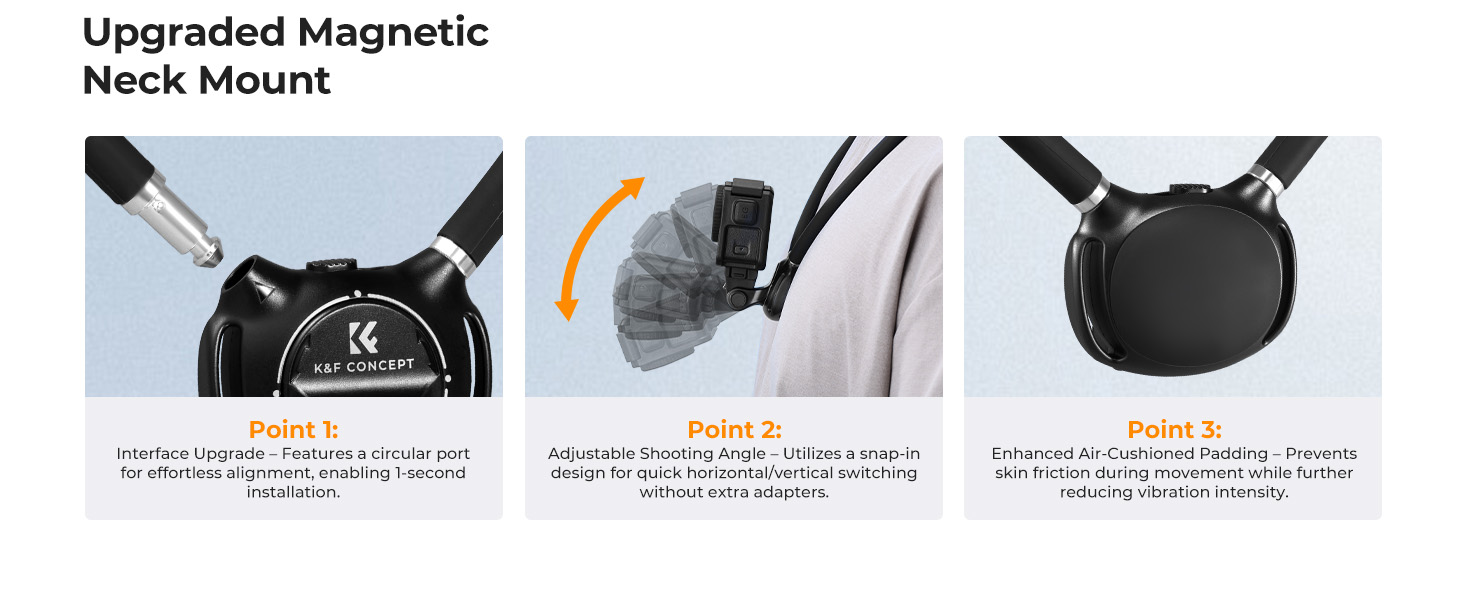 Upgraded Magnetic Neck Mount

K&F CONCEPT

Point 1:
Interface Upgrade – Features a circular port for effortless alignment, enabling 1-second installation.

Point 2:
Adjustable Shooting Angle – Utilizes a snap-in design for quick horizontal/vertical switching without extra adapters.

Point 3:
Enhanced Air-Cushioned Padding – Prevents skin friction during movement while further reducing vibration intensity.