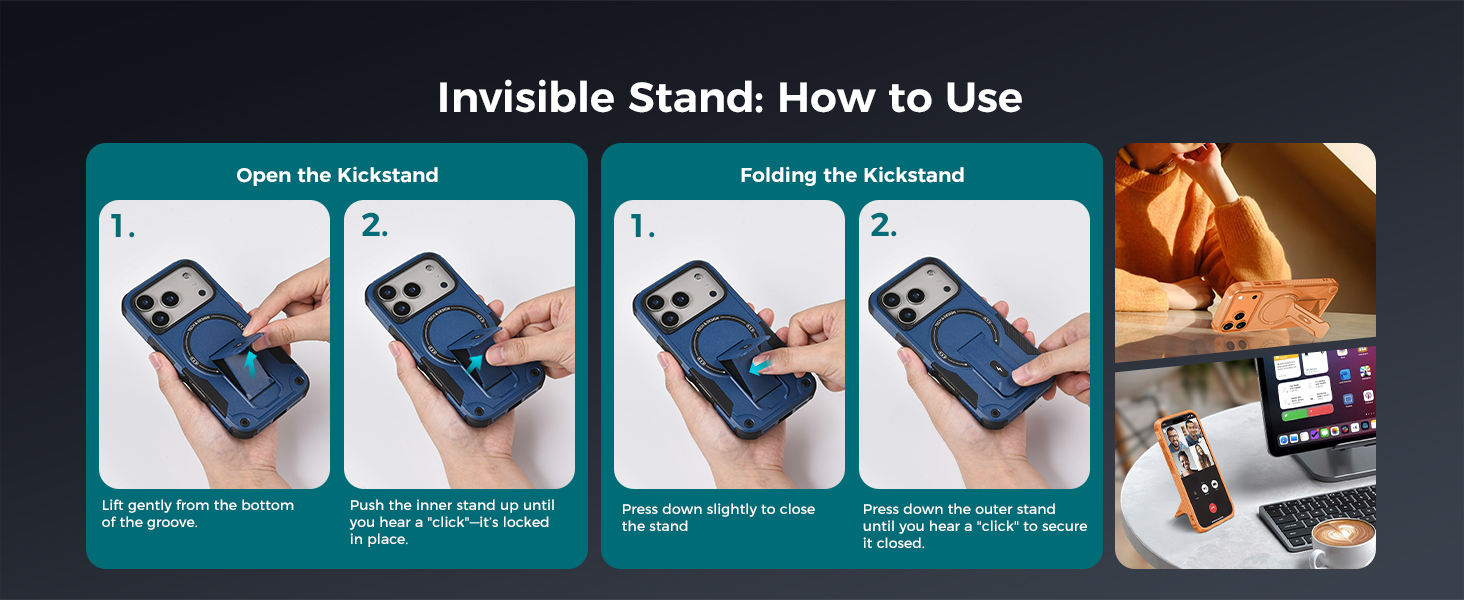 Invisible Stand: How to Use

Open the Kickstand

1.

Lift gently from the bottom of the groove.

2.

Push the inner stand up until you hear a "click"—it's locked in place.

Folding the Kickstand

1.

Press down slightly to close the stand

2.

Press down the outer stand until you hear a "click" to secure it closed.