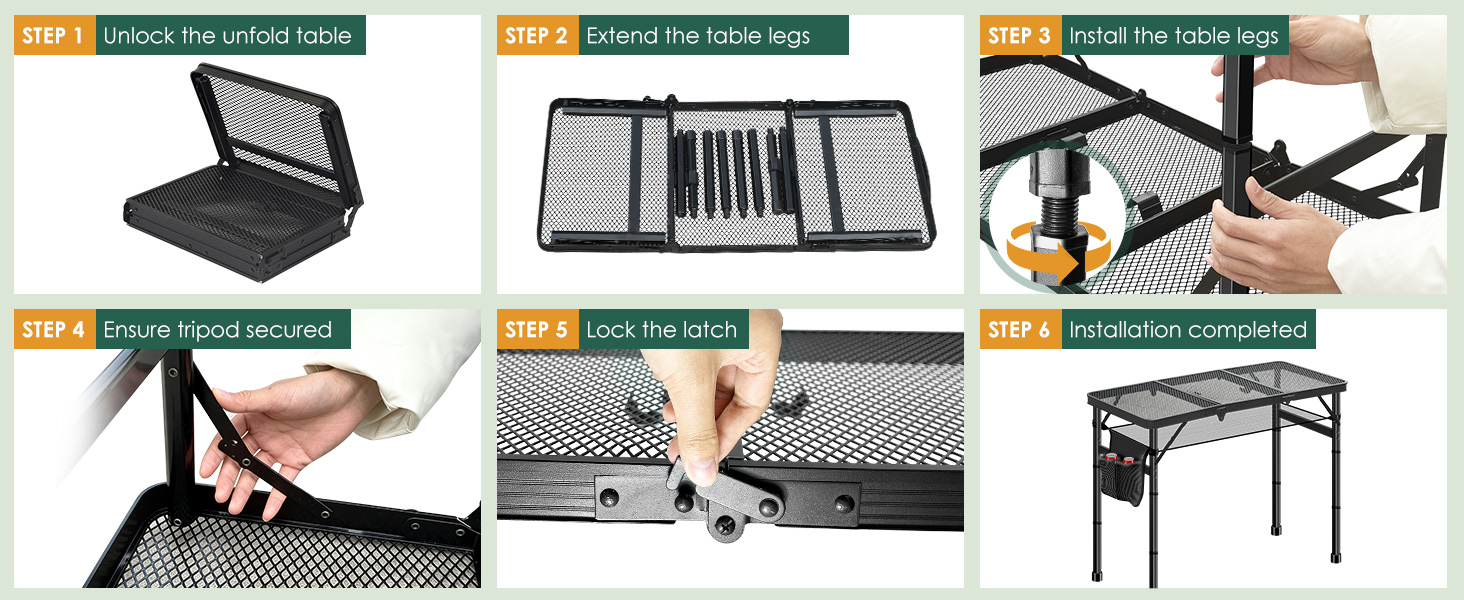 STEP 1 Unlock the unfold table

STEP 2 Extend the table legs

STEP 3 Install the table legs

STEP 4 Ensure tripod secured

STEP 5 Lock the latch

STEP 6 Installation completed