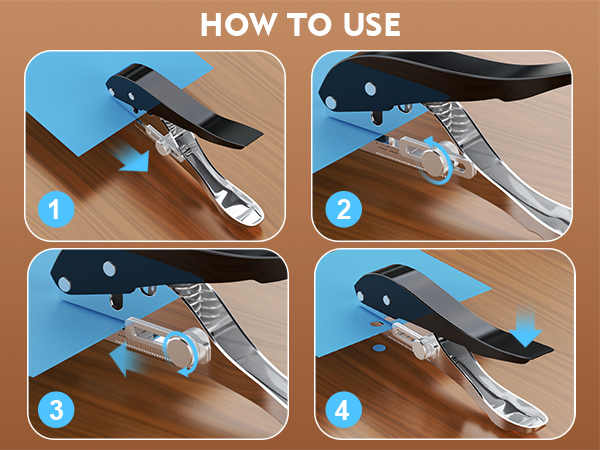 HOW TO USE

1

2

3

4