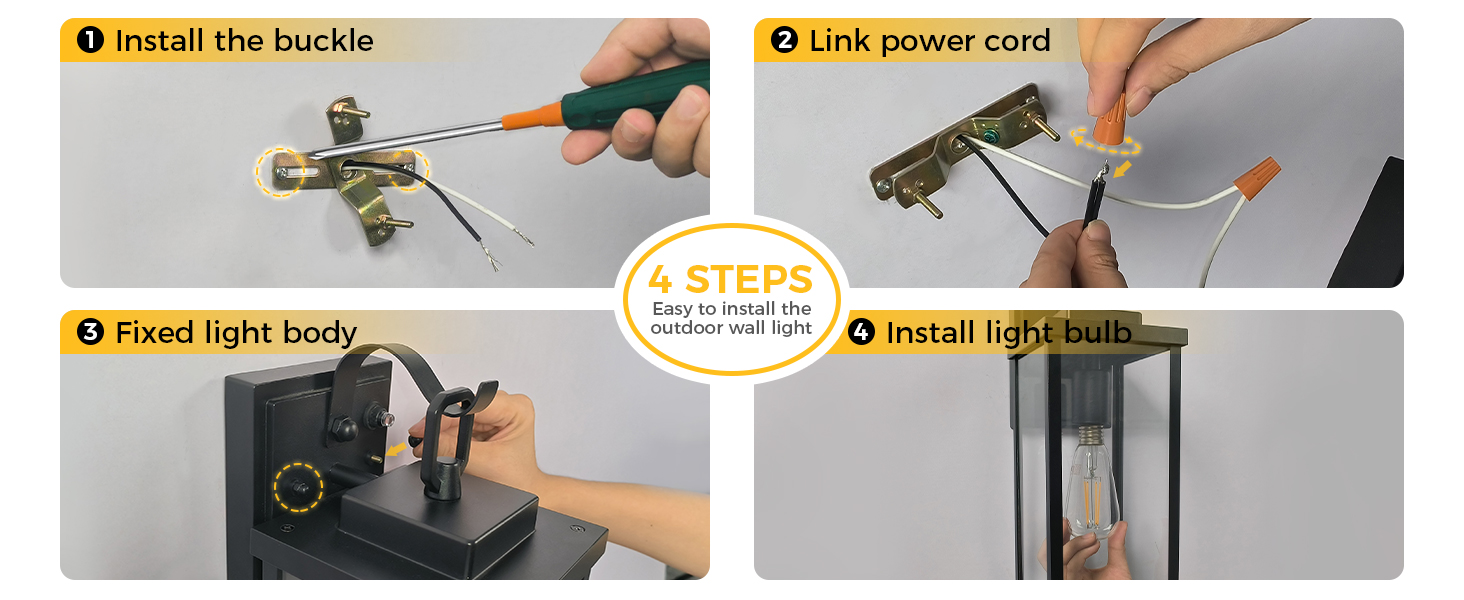 ❶ Install the buckle

❷ Link power cord

4 STEPS
Easy to install the outdoor wall light

❸ Fixed light body

❹ Install light bulb