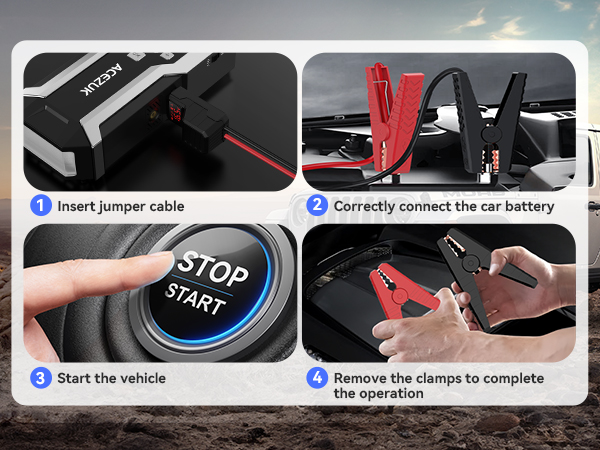 ACEZUK

1 Insert jumper cable

2 Correctly connect the car battery

STOP
START

3 Start the vehicle

4 Remove the clamps to complete the operation