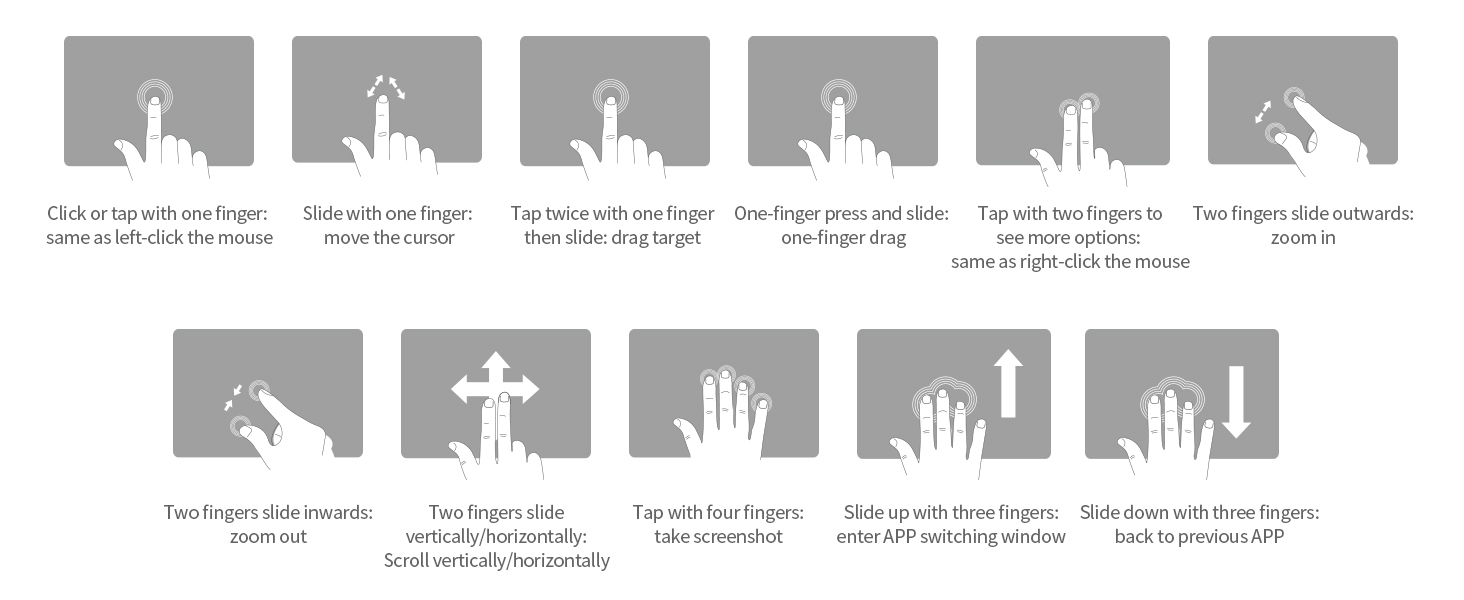 Click or tap with one finger: same as left-click the mouse

Slide with one finger: move the cursor

Tap twice with one finger then slide: drag target

One-finger press and slide: one-finger drag

Tap with two fingers to see more options: same as right-click the mouse

Two fingers slide outwards: zoom in

Two fingers slide inwards: zoom out

Two fingers slide vertically/horizontally: Scroll vertically/horizontally

Tap with four fingers: take screenshot

Slide up with three fingers: enter APP switching window

Slide down with three fingers: back to previous APP