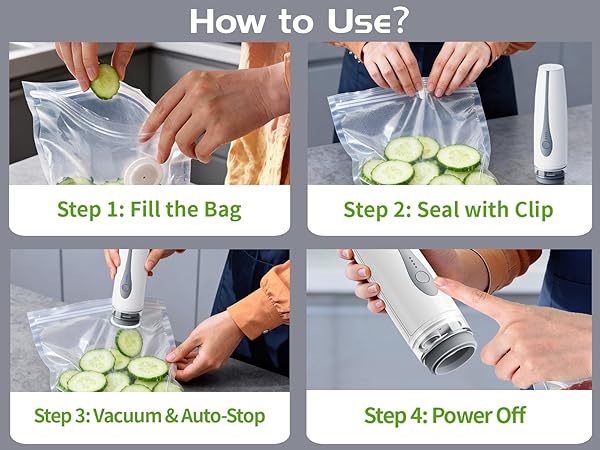 How to Use?

Step 1: Fill the Bag

Step 2: Seal with Clip

Step 3: Vacuum & Auto-Stop

Step 4: Power Off