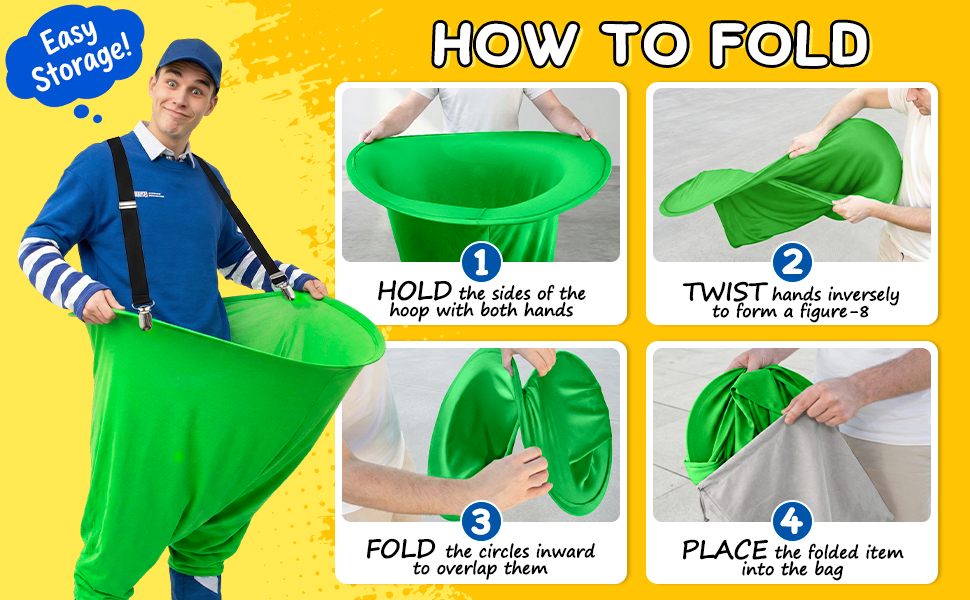 Easy Storage!

HOW TO FOLD

1
HOLD the sides of the hoop with both hands

2
TWIST hands inversely to form a figure-8

3
FOLD the circles inward to overlap them

4
PLACE the folded item into the bag