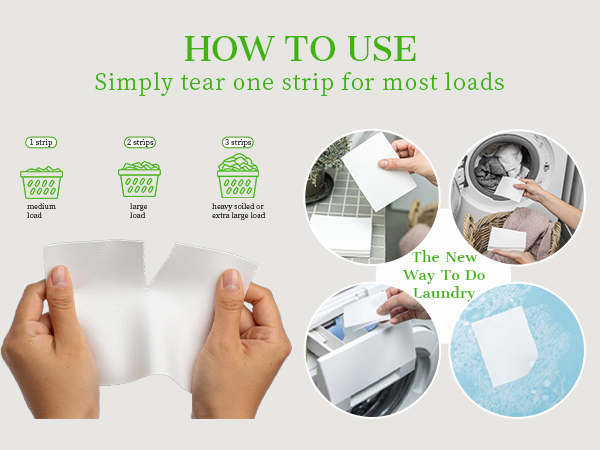 HOW TO USE
Simply tear one strip for most loads

1 strip
medium
load

2 strips
large
load

3 strips
heavy soiled or
extra large load

The New
Way To Do
Laundry