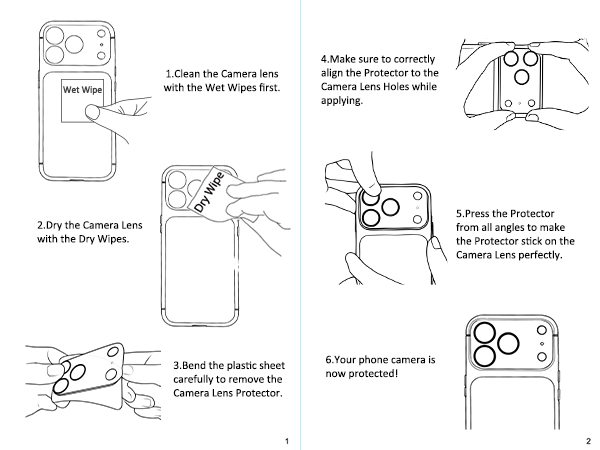 Wet Wipe

1.Clean the Camera lens with the Wet Wipes first.

Dry Wipe

2.Dry the Camera Lens with the Dry Wipes.

3.Bend the plastic sheet carefully to remove the Camera Lens Protector.

1

4.Make sure to correctly align the Protector to the Camera Lens Holes while applying.

5.Press the Protector from all angles to make the Protector stick on the Camera Lens perfectly.

6.Your phone camera is now protected!

2