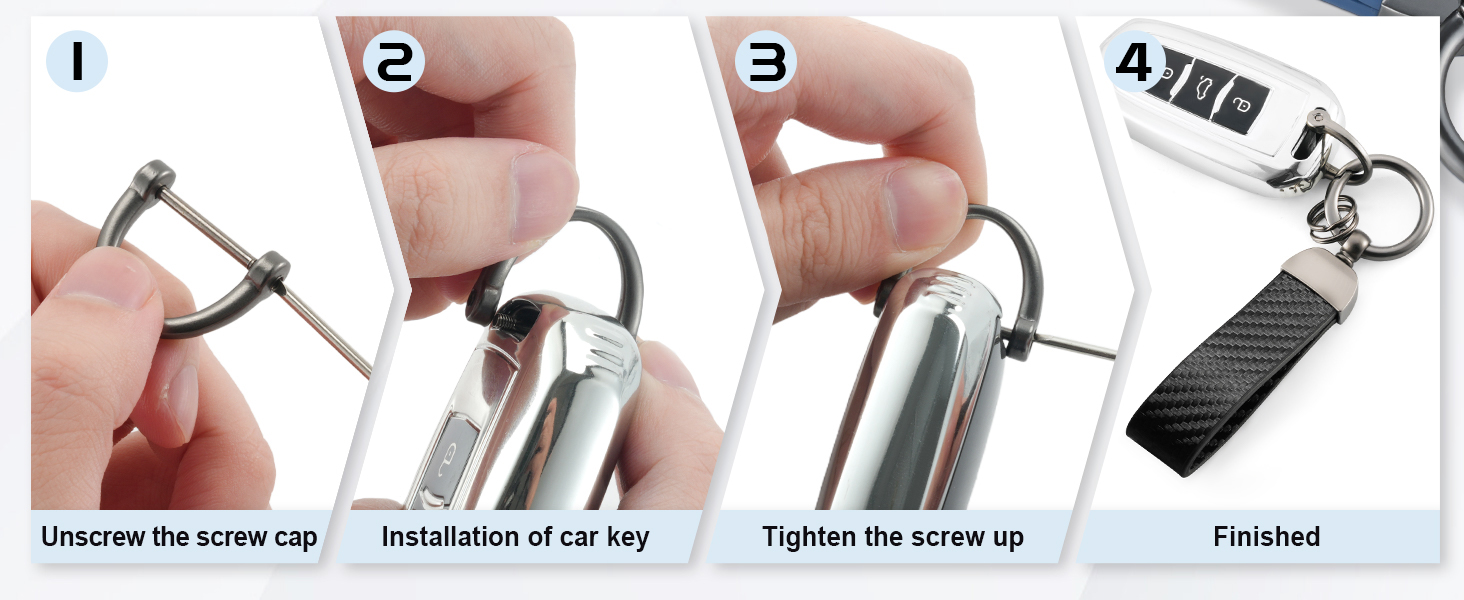 1
Unscrew the screw cap

2
Installation of car key

3
Tighten the screw up

4
Finished