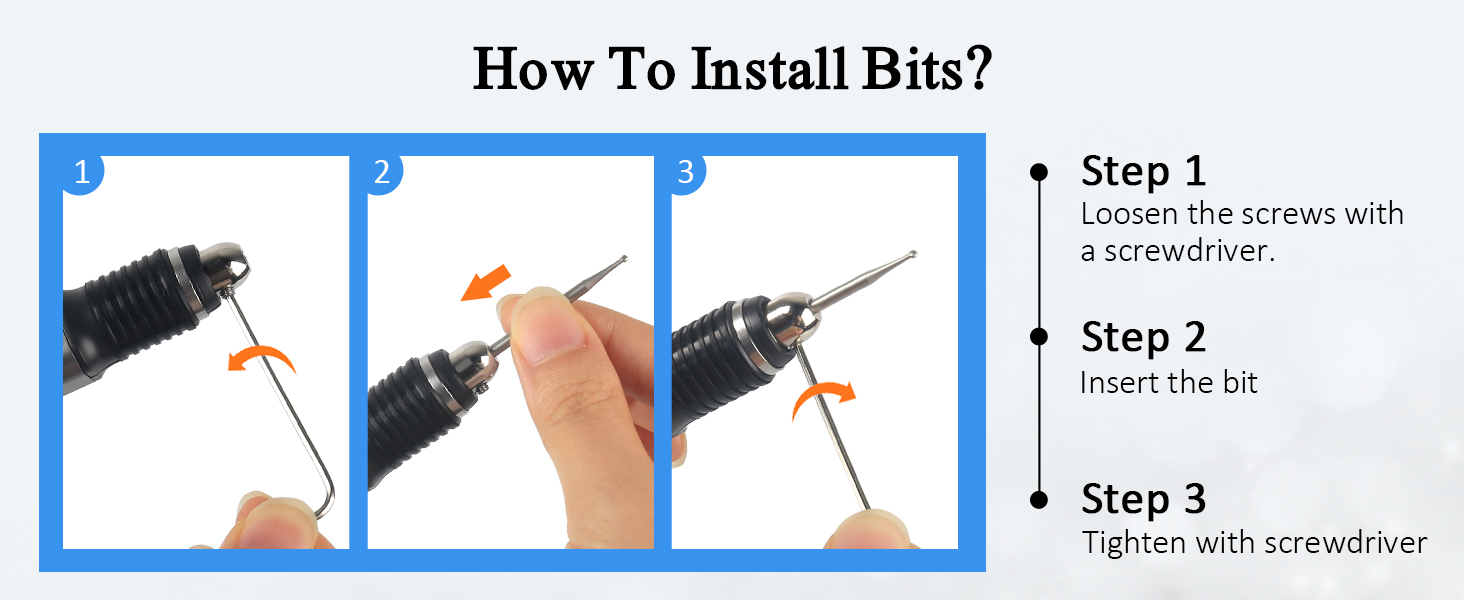 How To Install Bits?

1

2

3

Step 1
Loosen the screws with a screwdriver.

Step 2
Insert the bit

Step 3
Tighten with screwdriver