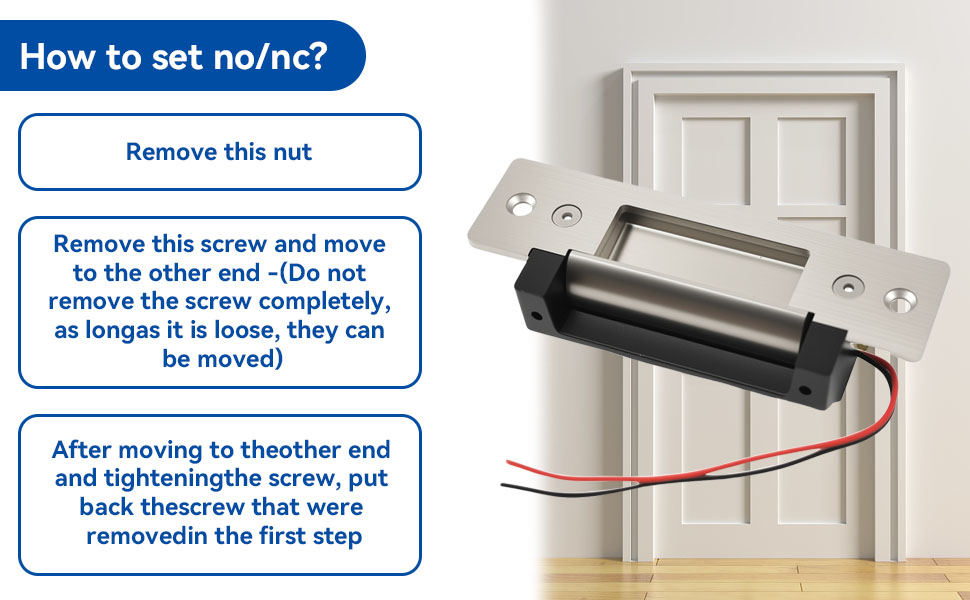 How to set no/nc?

Remove this nut

Remove this screw and move to the other end -(Do not remove the screw completely, as longas it is loose, they can be moved)

After moving to theother end and tighteningthe screw, put back thescrew that were removedin the first step