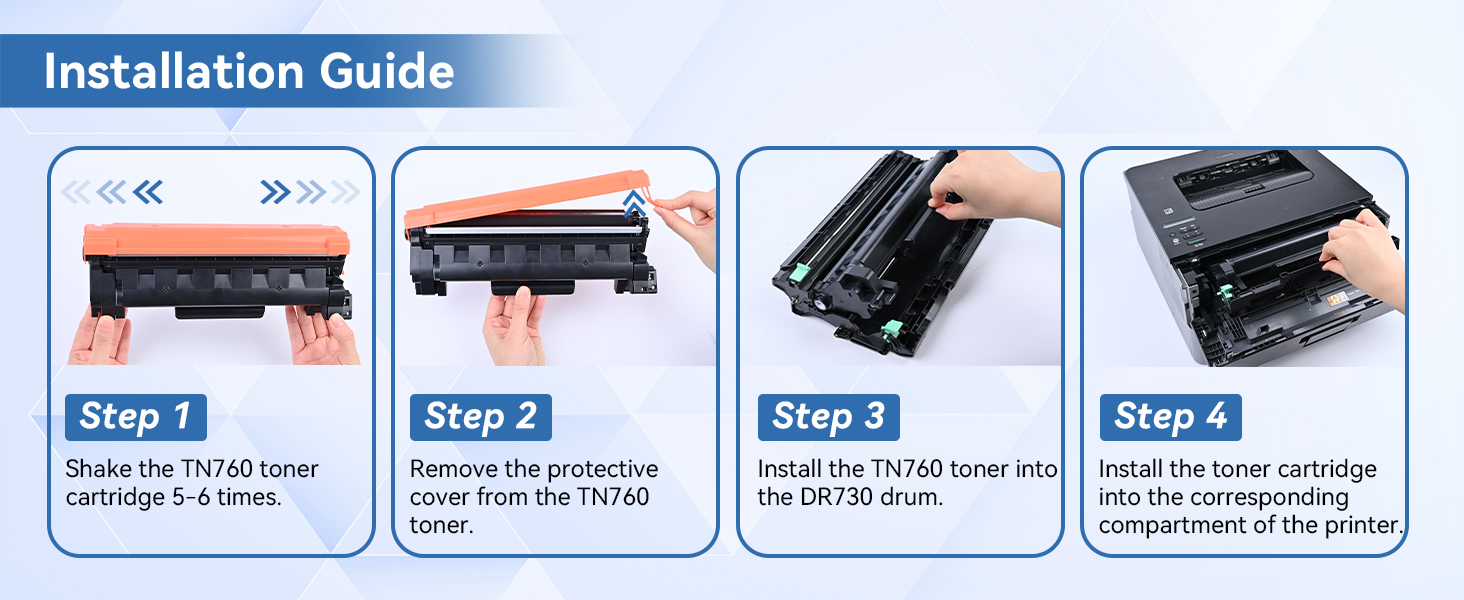 Installation Guide

Step 1
Shake the TN760 toner cartridge 5-6 times.

Step 2
Remove the protective cover from the TN760 toner.

Step 3
Install the TN760 toner into the DR730 drum.

Step 4
Install the toner cartridge into the corresponding compartment of the printer.