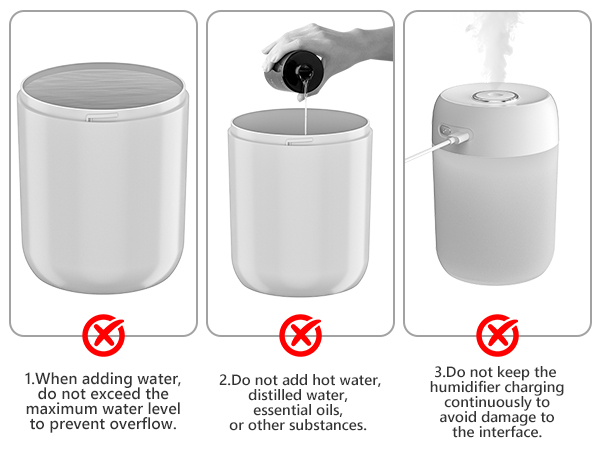 1.When adding water, do not exceed the maximum water level to prevent overflow.

2.Do not add hot water, distilled water, essential oils, or other substances.

3.Do not keep the humidifier charging continuously to avoid damage to the interface.