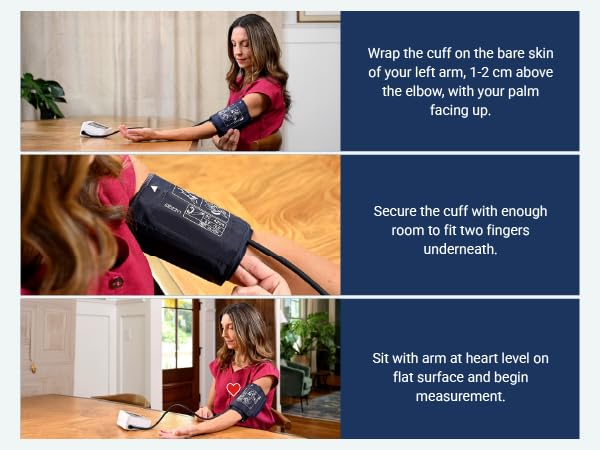 Wrap the cuff on the bare skin of your left arm, 1-2 cm above the elbow, with your palm facing up.

Secure the cuff with enough room to fit two fingers underneath.

Sit with arm at heart level on flat surface and begin measurement.