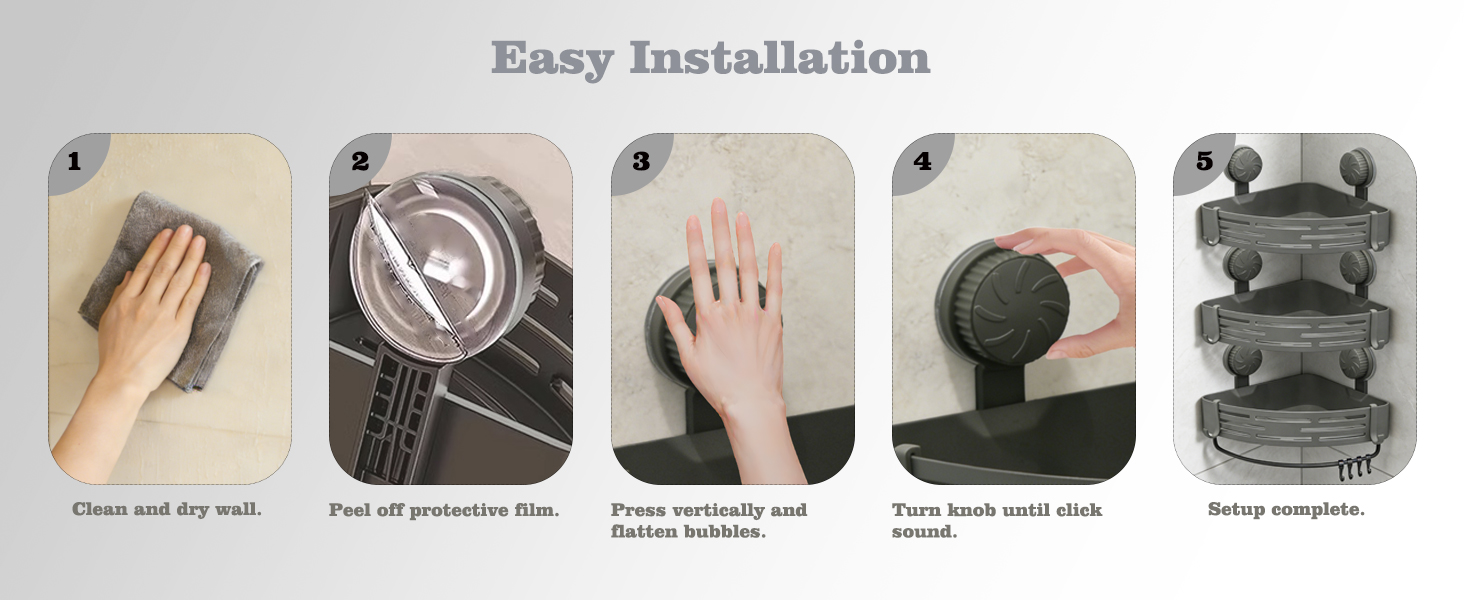 Easy Installation

1

Clean and dry wall.

2

Peel off protective film.

3

Press vertically and flatten bubbles.

4

Turn knob until click sound.

5

Setup complete.