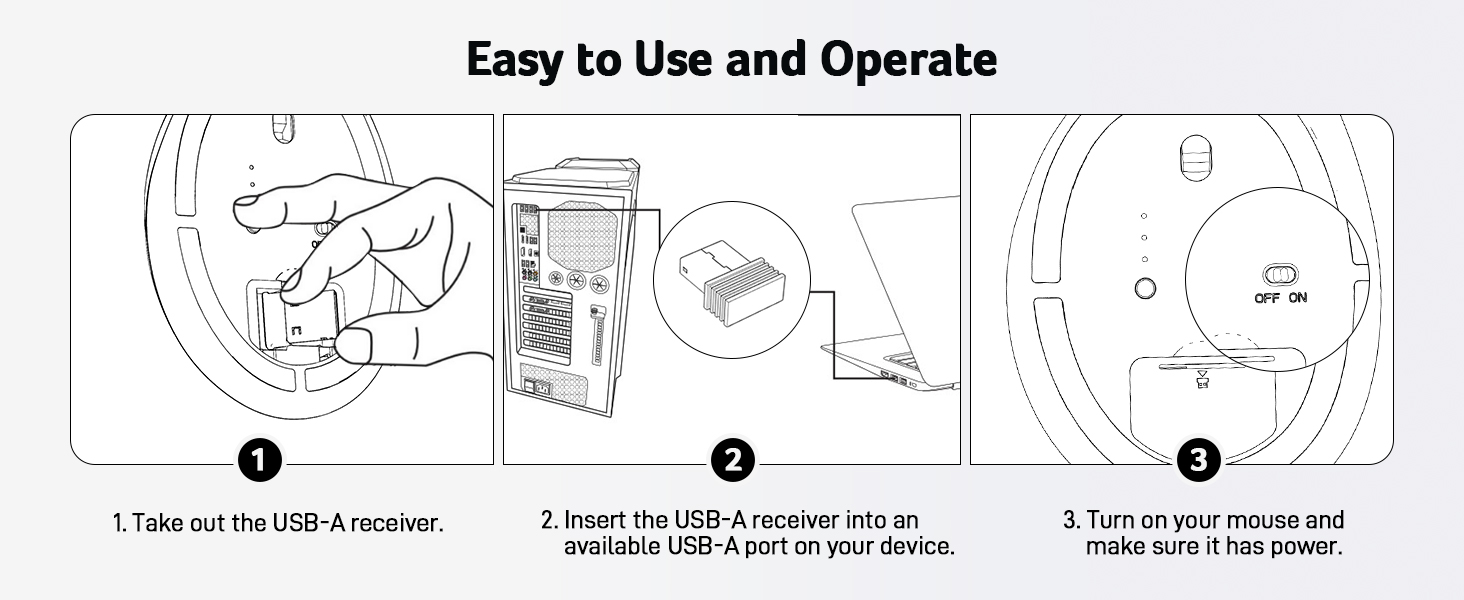 Easy to Use and Operate

OFF ON

1

2

3

1. Take out the USB-A receiver.

2. Insert the USB-A receiver into an available USB-A port on your device.

3. Turn on your mouse and make sure it has power.