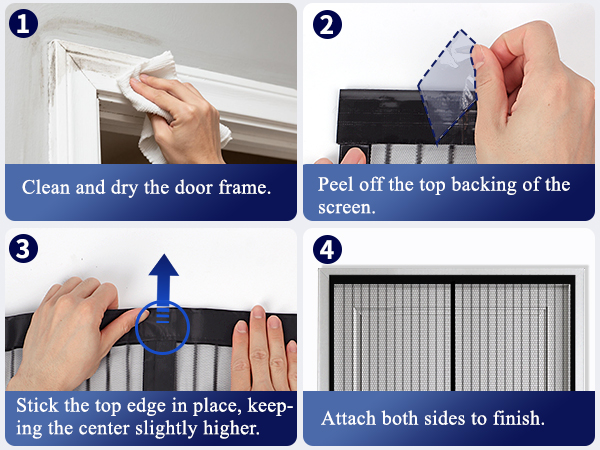 1
Clean and dry the door frame.

2
Peel off the top backing of the screen.

3
Stick the top edge in place, keeping the center slightly higher.

4
Attach both sides to finish.