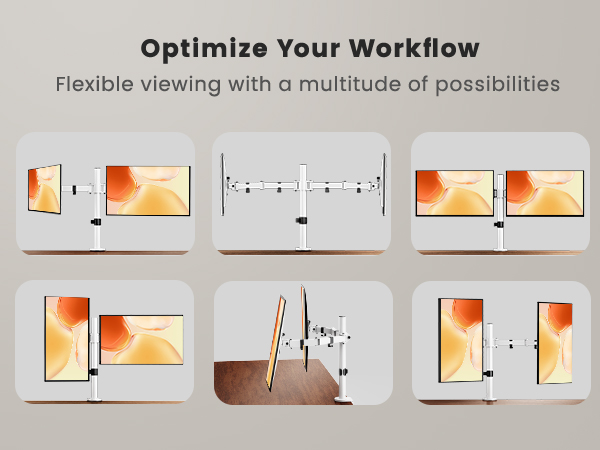 Optimize Your Workflow

Flexible viewing with a multitude of possibilities