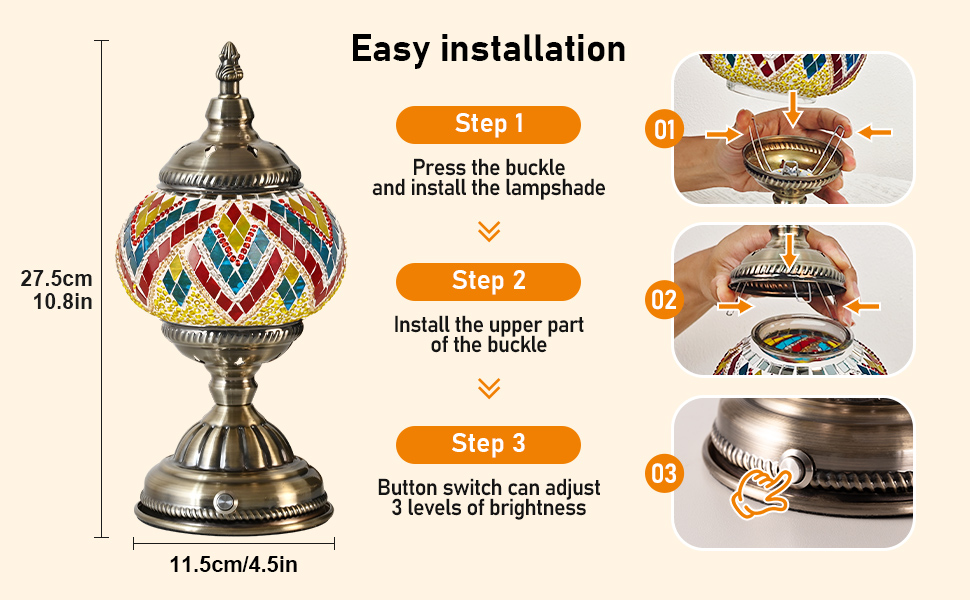 Easy installation

27.5cm
10.8in

11.5cm/4.5in

Step 1

Press the buckle and install the lampshade

Step 2

Install the upper part of the buckle

Step 3

Button switch can adjust 3 levels of brightness

01

02

03