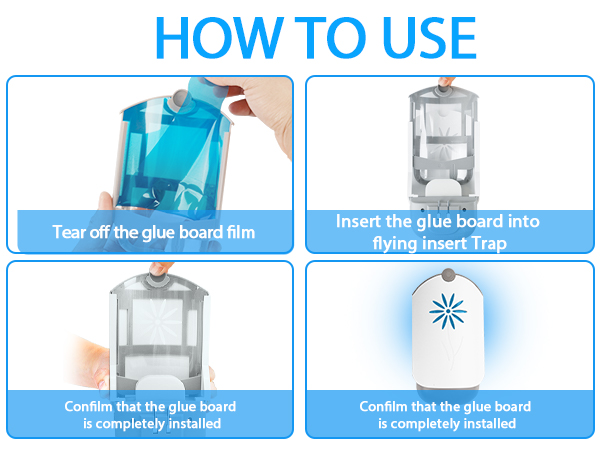 HOW TO USE

Tear off the glue board film

Insert the glue board into flying insert Trap

Confilm that the glue board is completely installed

Confilm that the glue board is completely installed