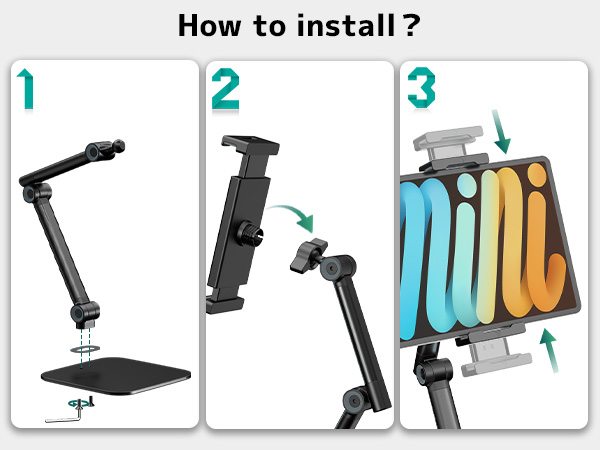 How to install ?

1

2

3

mini