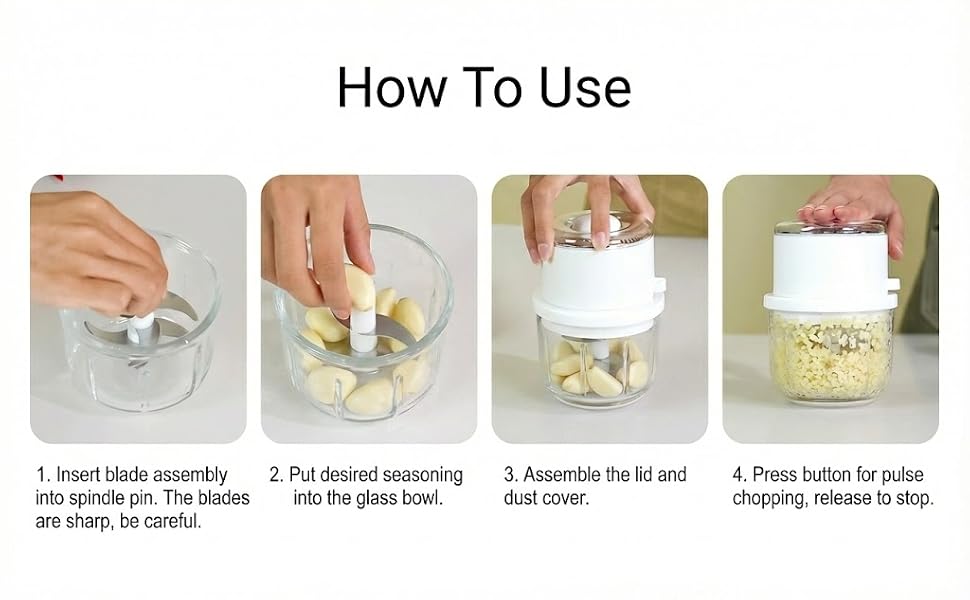 How To Use

1. Insert blade assembly into spindle pin. The blades are sharp, be careful.

2. Put desired seasoning into the glass bowl.

3. Assemble the lid and dust cover.

4. Press button for pulse chopping, release to stop.