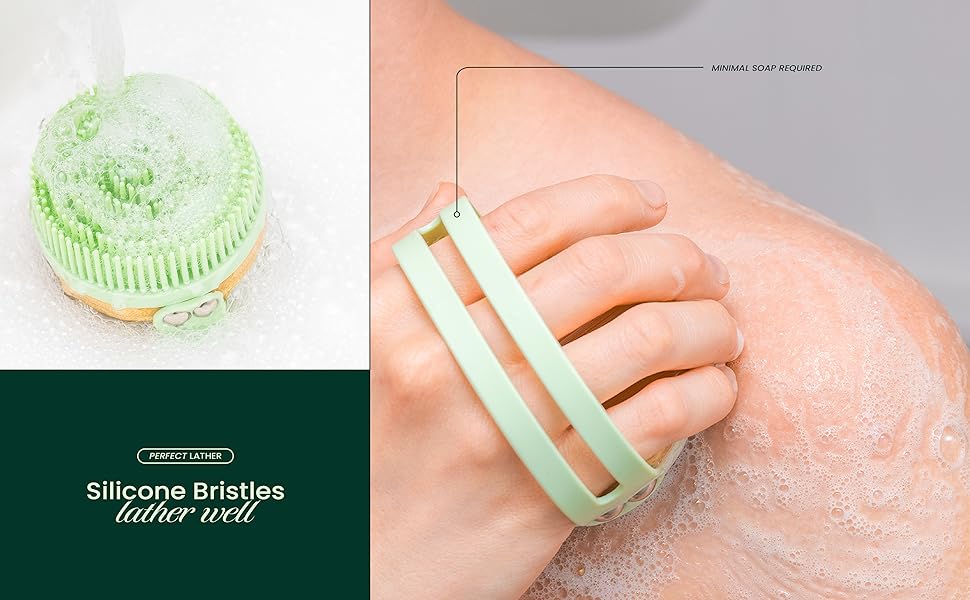 MINIMAL SOAP REQUIRED

PERFECT LATHER

Silicone Bristles
lather well