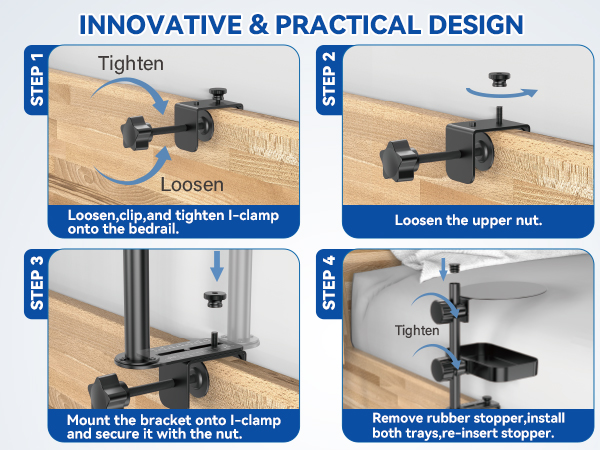 INNOVATIVE & PRACTICAL DESIGN

STEP 1

Tighten

Loosen

Loosen,clip,and tighten I-clamp onto the bedrail.

STEP 2

Loosen the upper nut.

STEP 3

Mount the bracket onto I-clamp and secure it with the nut.

STEP 4

Tighten

Remove rubber stopper,install both trays,re-insert stopper.