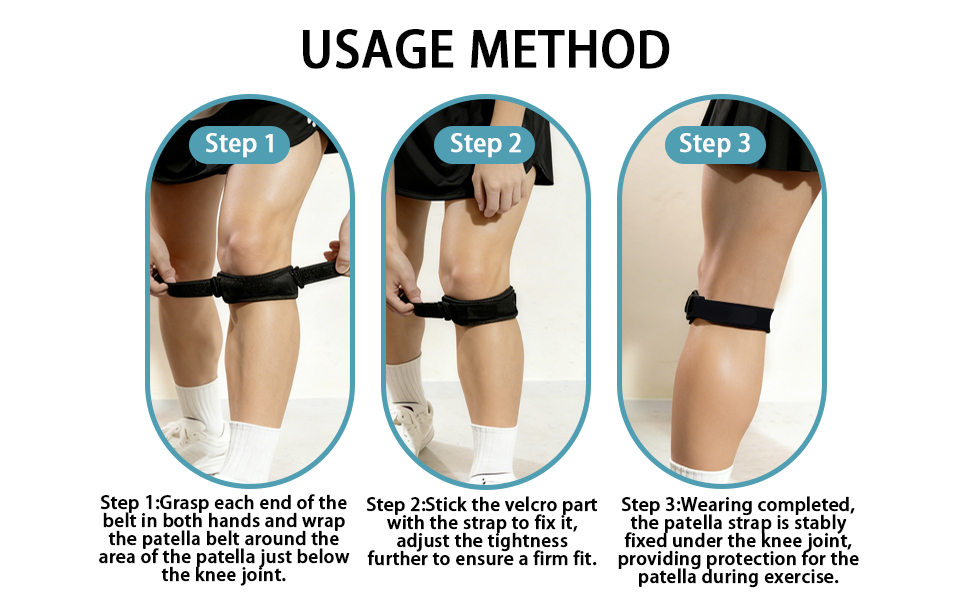 USAGE METHOD

Step 1

Step 2

Step 3

Step 1:Grasp each end of the belt in both hands and wrap the patella belt around the area of the patella just below the knee joint.

Step 2:Stick the velcro part with the strap to fix it, adjust the tightness further to ensure a firm fit.

Step 3:Wearing completed, the patella strap is stably fixed under the knee joint, providing protection for the patella during exercise.