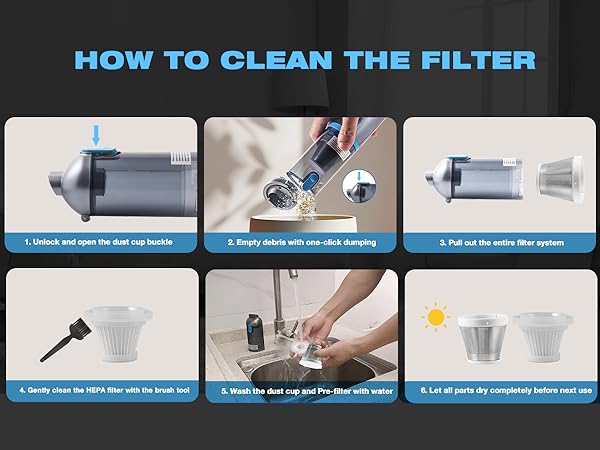 HOW TO CLEAN THE FILTER

1. Unlock and open the dust cup buckle

2. Empty debris with one-click dumping

3. Pull out the entire filter system

4. Gently clean the HEPA filter with the brush tool

5. Wash the dust cup and Pre-filter with water

6. Let all parts dry completely before next use