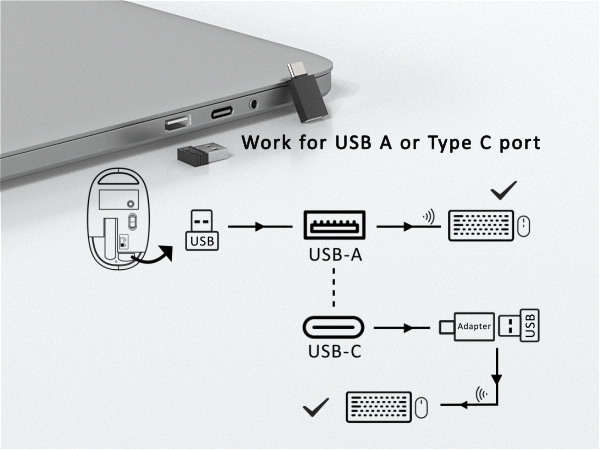 Work for USB A or Type C port

USB

USB-A

USB-C

Adapter

USB