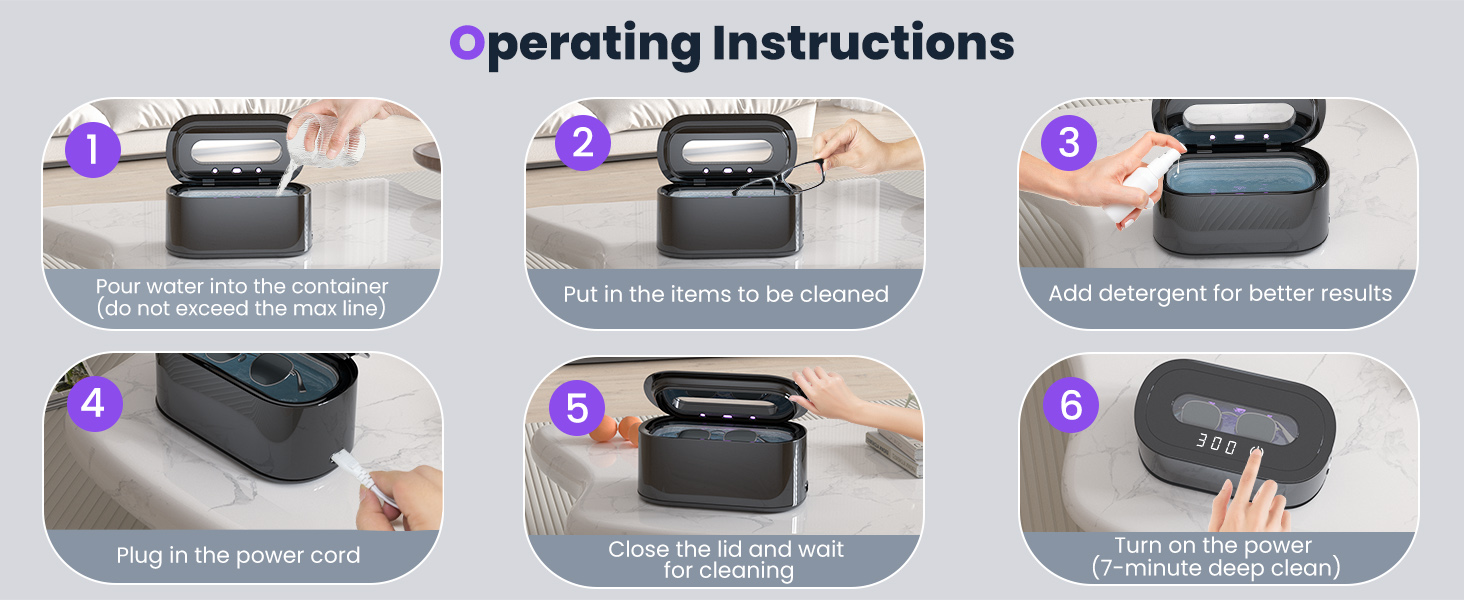 Operating Instructions

1
Pour water into the container (do not exceed the max line)

2
Put in the items to be cleaned

3
Add detergent for better results

4
Plug in the power cord

5
Close the lid and wait for cleaning

6
300
Turn on the power (7-minute deep clean)